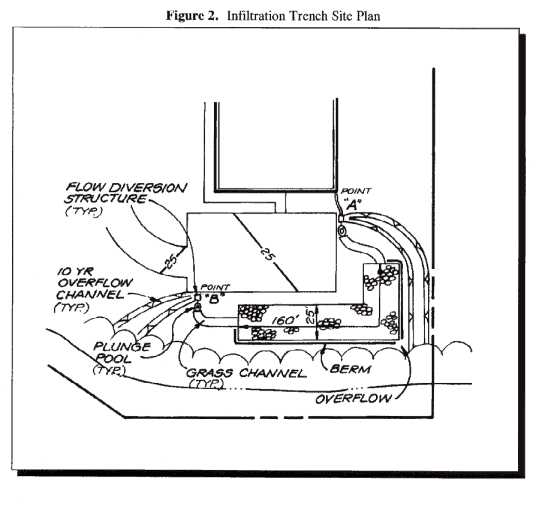 Figure 2. Infiltration Trench Site Plan

FLOW DIVERSION STRUCTURE (TYP.)

POINT "A"

25

25

10 YR OVERFLOW CHANNEL (TYP.)

POINT "B"

160'

25'

PLUNGE POOL (TYP.)

GRASS CHANNEL (TYP.)

BERM

OVERFLOW